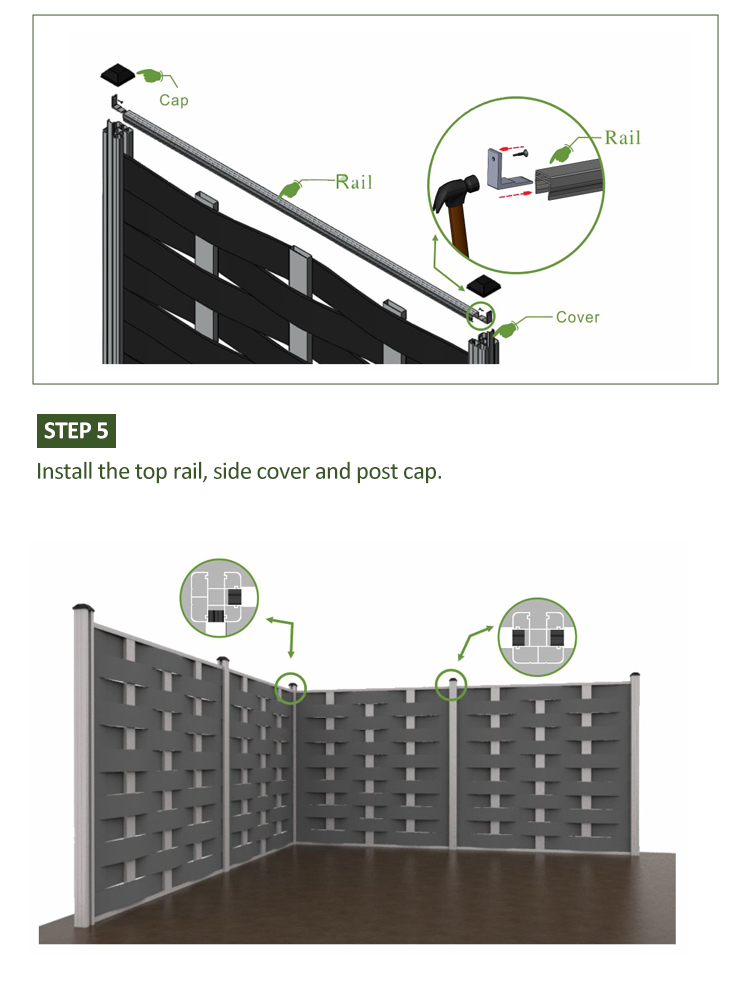 Cap

Rail

Rail

Cover

STEP 5

Install the top rail, side cover and post cap.