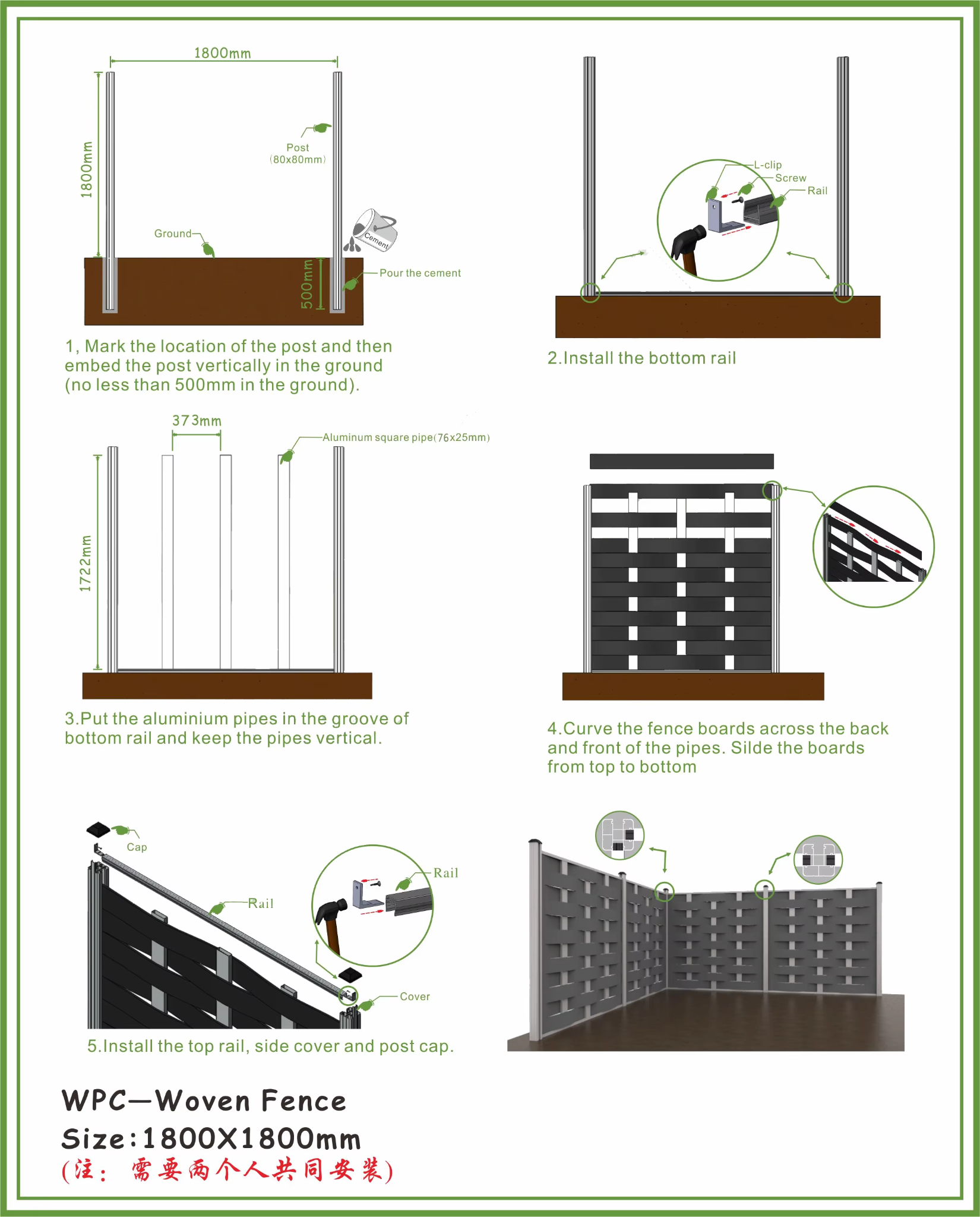 1800mm

1800mm

Post
(80x80mm)

Ground

Cement

500mm

Pour the cement

1, Mark the location of the post and then embed the post vertically in the ground (no less than 500mm in the ground).

L-clip
Screw
Rail

2.Install the bottom rail

373mm

Aluminum square pipe(76x25mm)

1722mm

3.Put the aluminium pipes in the groove of bottom rail and keep the pipes vertical.

4.Curve the fence boards across the back and front of the pipes. Silde the boards from top to bottom

Cap

Rail

Rail

Cover

5.Install the top rail, side cover and post cap.

WPC—Woven Fence
Size:1800X1800mm
(注: 需要两个人共同安装)